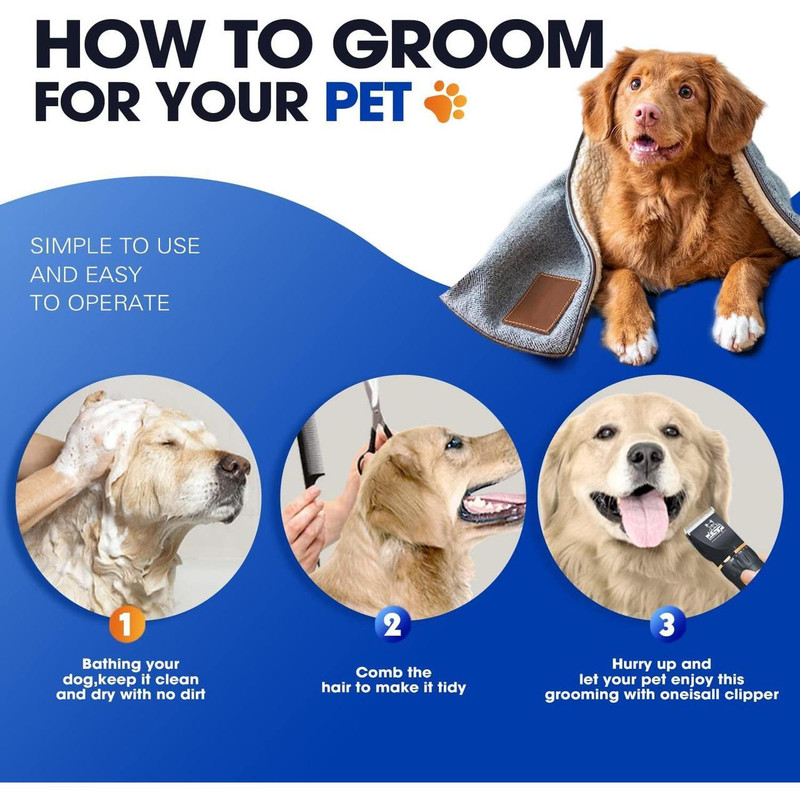 HOW TO GROOM FOR YOUR PET

SIMPLE TO USE AND EASY TO OPERATE

1

Bathing your dog,keep it clean and dry with no dirt

2

Comb the hair to make it tidy

3

Hurry up and let your pet enjoy this grooming with oneisall clipper